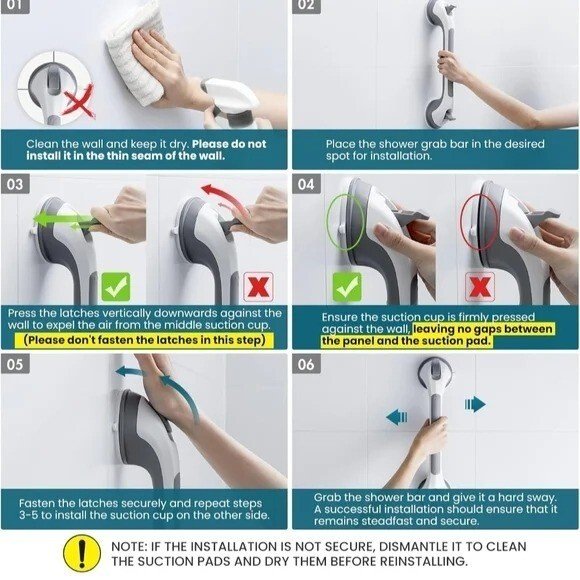 01

Clean the wall and keep it dry. Please do not install it in the thin seam of the wall.

02

Place the shower grab bar in the desired spot for installation.

03

Press the latches vertically downwards against the wall to expel the air from the middle suction cup. (Please don't fasten the latches in this step)

04

Ensure the suction cup is firmly pressed against the wall, leaving no gaps between the panel and the suction pad.

05

Fasten the latches securely and repeat steps 3-5 to install the suction cup on the other side.

06

Grab the shower bar and give it a hard sway. A successful installation should ensure that it remains steadfast and secure.

NOTE: IF THE INSTALLATION IS NOT SECURE, DISMANTLE IT TO CLEAN THE SUCTION PADS AND DRY THEM BEFORE REINSTALLING.